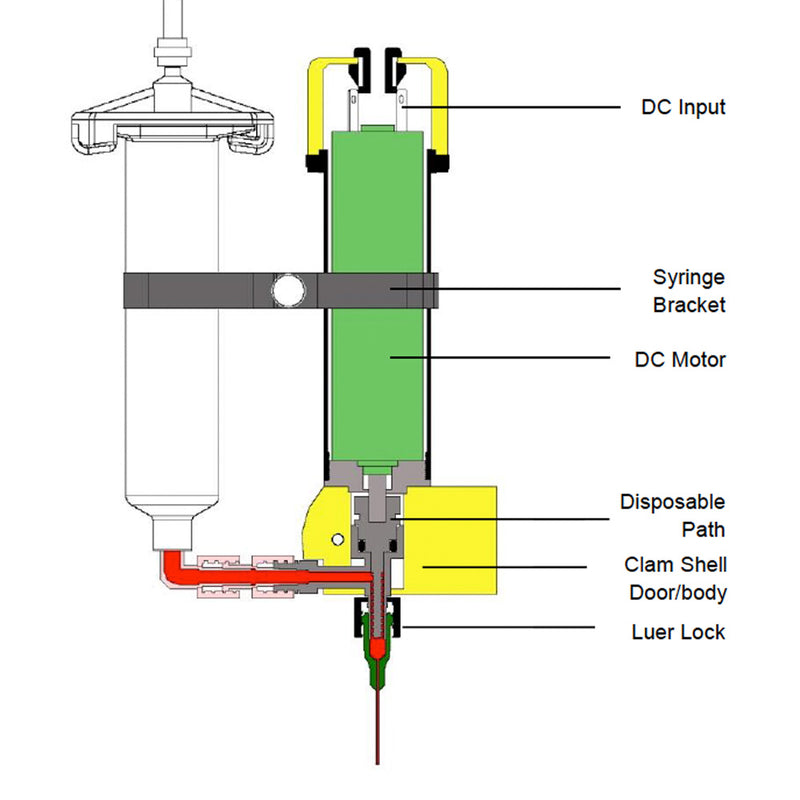 DC Input

Syringe Bracket

DC Motor

Disposable Path

Clam Shell Door/body

Luer Lock