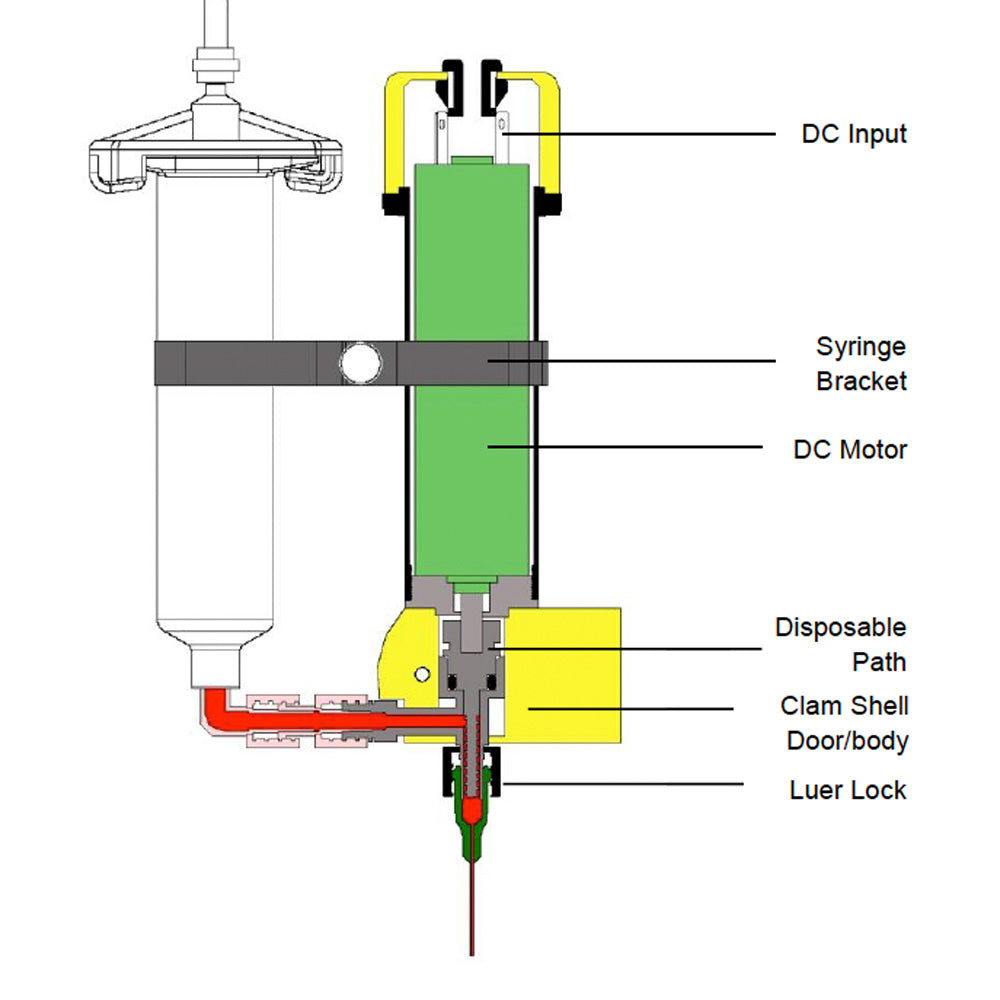 DC Input

Syringe Bracket

DC Motor

Disposable Path

Clam Shell Door/body

Luer Lock