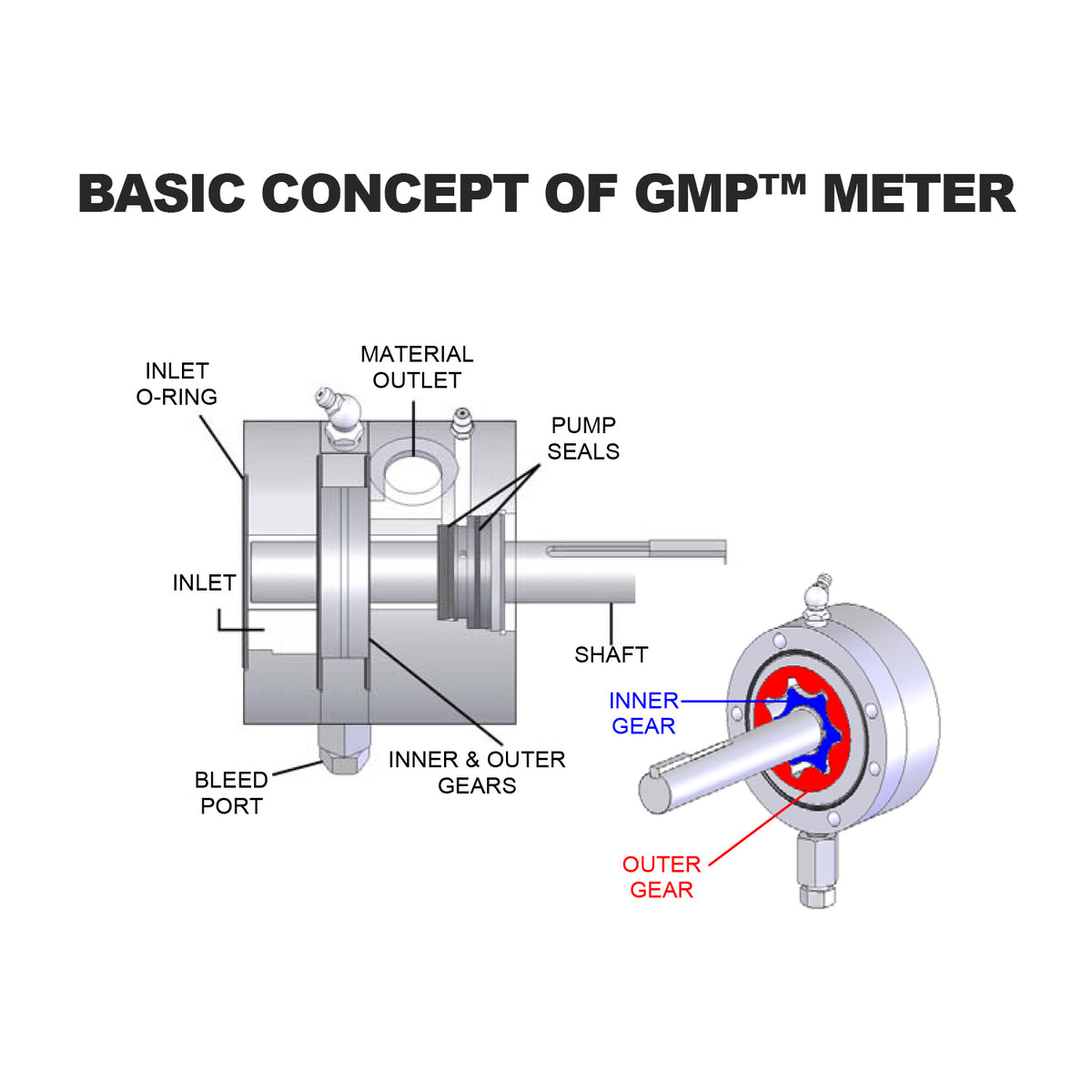 BASIC CONCEPT OF GMP™ METER

INLET O-RING

MATERIAL OUTLET

PUMP SEALS

INLET

SHAFT

BLEED PORT

INNER & OUTER GEARS

INNER GEAR

OUTER GEAR